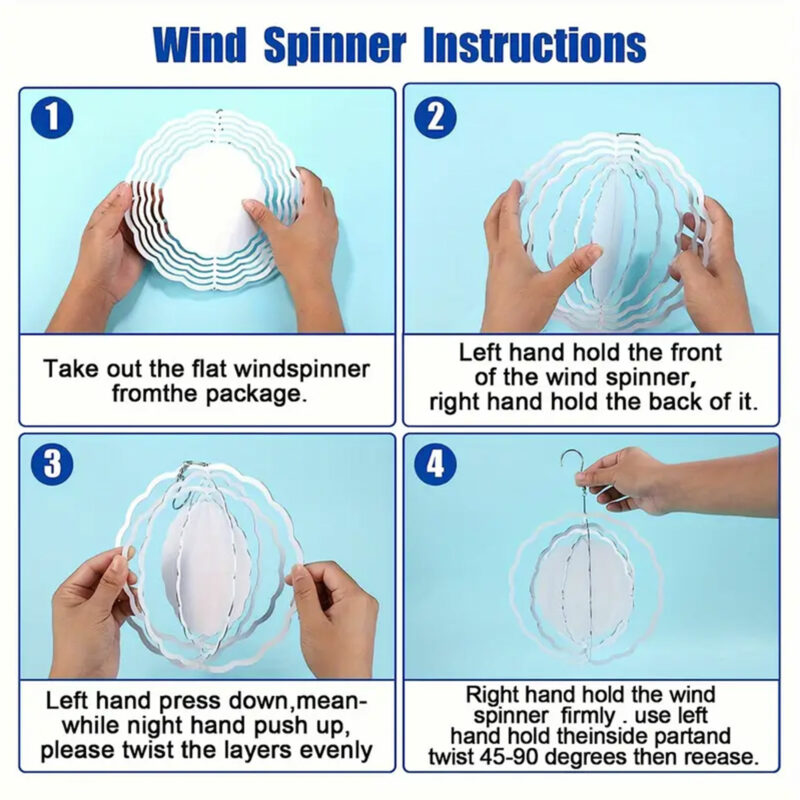 Wind Spinner Instructions

1

Take out the flat windspinner fromthe package.

2

Left hand hold the front of the wind spinner, right hand hold the back of it.

3

Left hand press down,meanwhile night hand push up, please twist the layers evenly

4

Right hand hold the wind spinner firmly . use left hand hold theinside partand twist 45-90 degrees then reease.